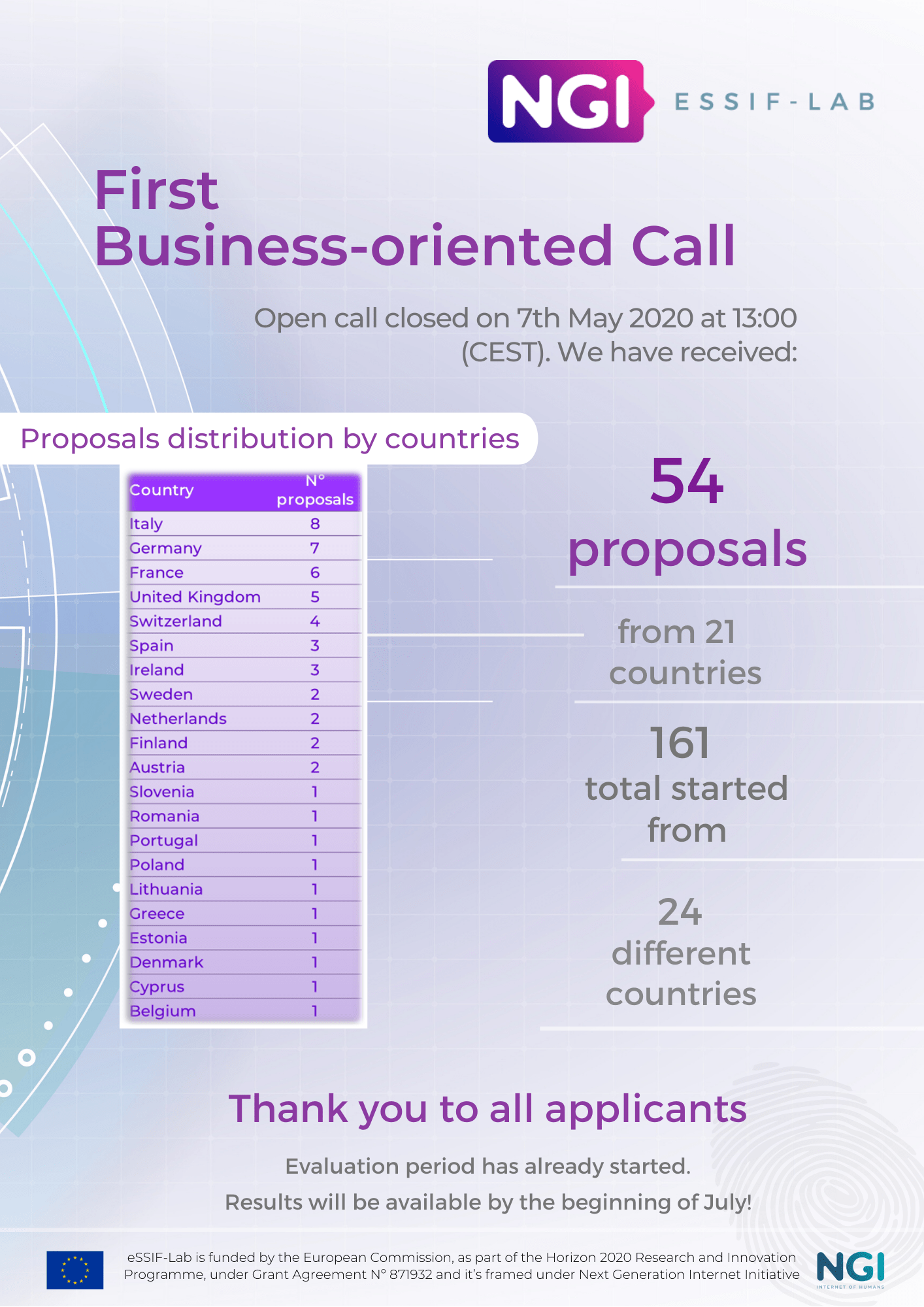 NGI ESSIF-LAB

First
Business-oriented Call

Open call closed on 7th May 2020 at 13:00 (CEST). We have received:

Proposals distribution by countries

| Country | N° proposals |
|---|---|
| Italy | 8 |
| Germany | 7 |
| France | 6 |
| United Kingdom | 5 |
| Switzerland | 4 |
| Spain | 3 |
| Ireland | 3 |
| Sweden | 2 |
| Netherlands | 2 |
| Finland | 2 |
| Austria | 2 |
| Slovenia | 1 |
| Romania | 1 |
| Portugal | 1 |
| Poland | 1 |
| Lithuania | 1 |
| Greece | 1 |
| Estonia | 1 |
| Denmark | 1 |
| Cyprus | 1 |
| Belgium | 1 |

54
proposals

from 21
countries

161
total started
from

24
different
countries

Thank you to all applicants

Evaluation period has already started.

Results will be available by the beginning of July!

eSSIF-Lab is funded by the European Commission, as part of the Horizon 2020 Research and Innovation Programme, under Grant Agreement N° 871932 and it's framed under Next Generation Internet Initiative

NGI
INTERNET OF HUMANS